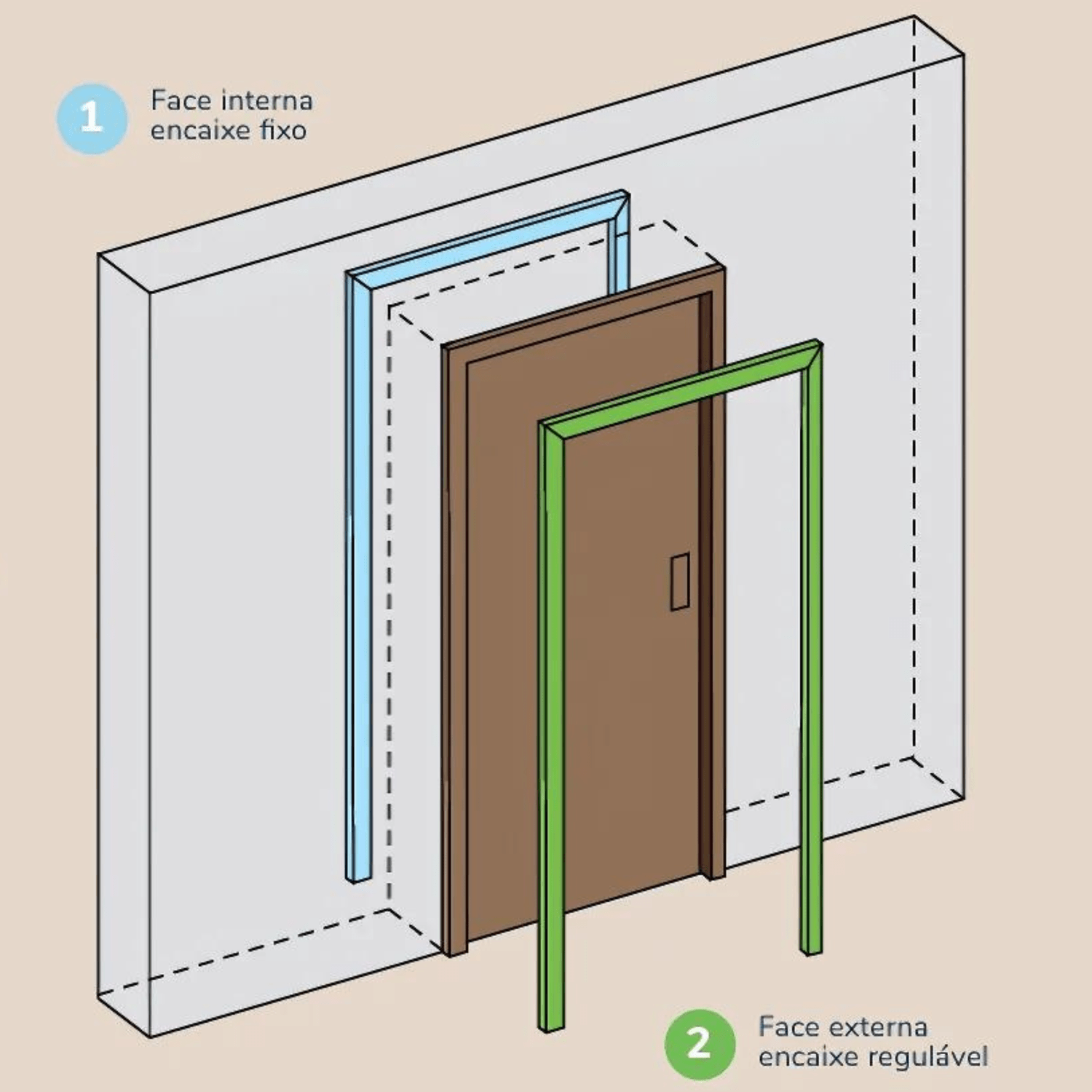 1 Face interna encaixe fixo

2 Face externa encaixe regulável