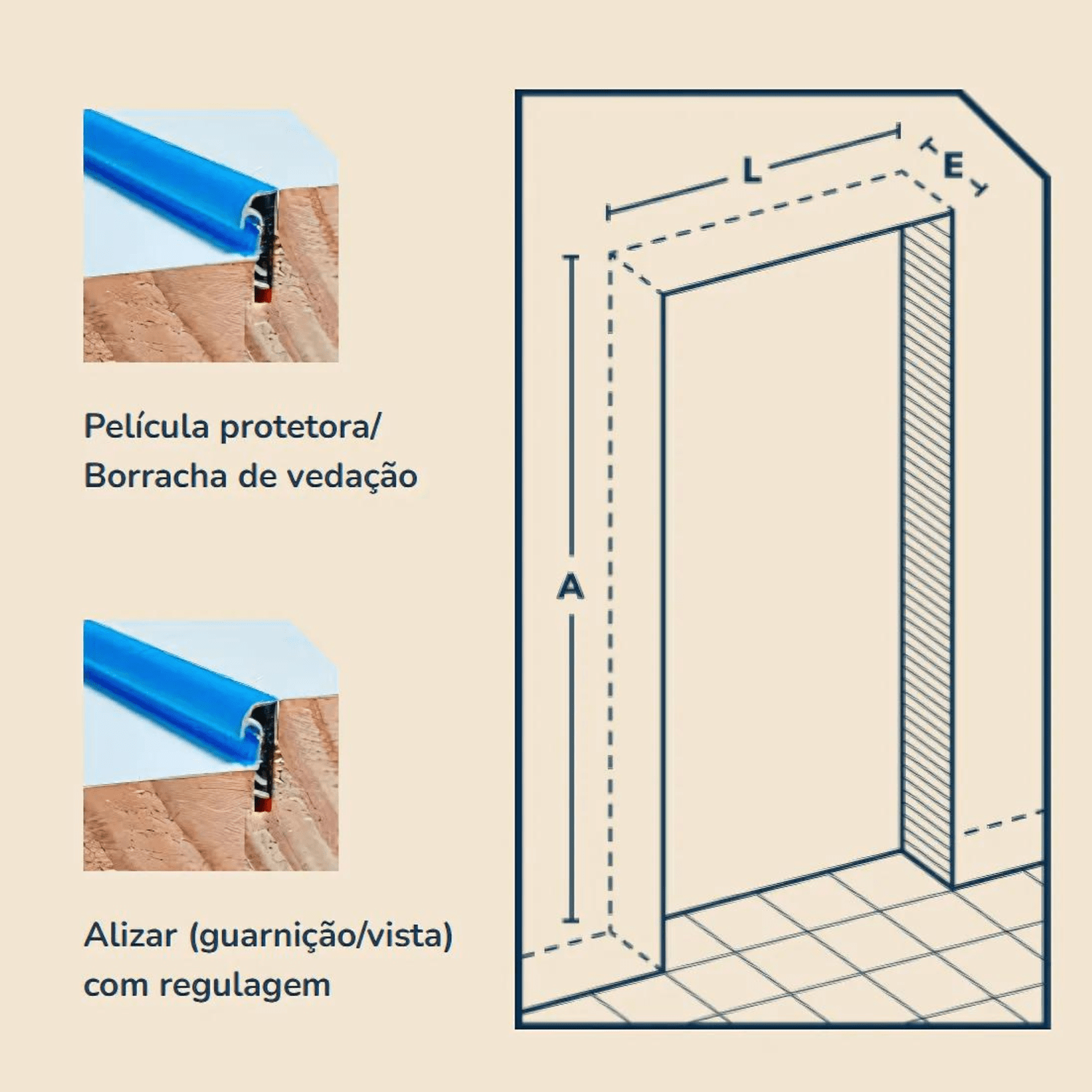 Película protetora/
Borracha de vedação

Alizar (guarnição/vista)
com regulagem

L

E

A