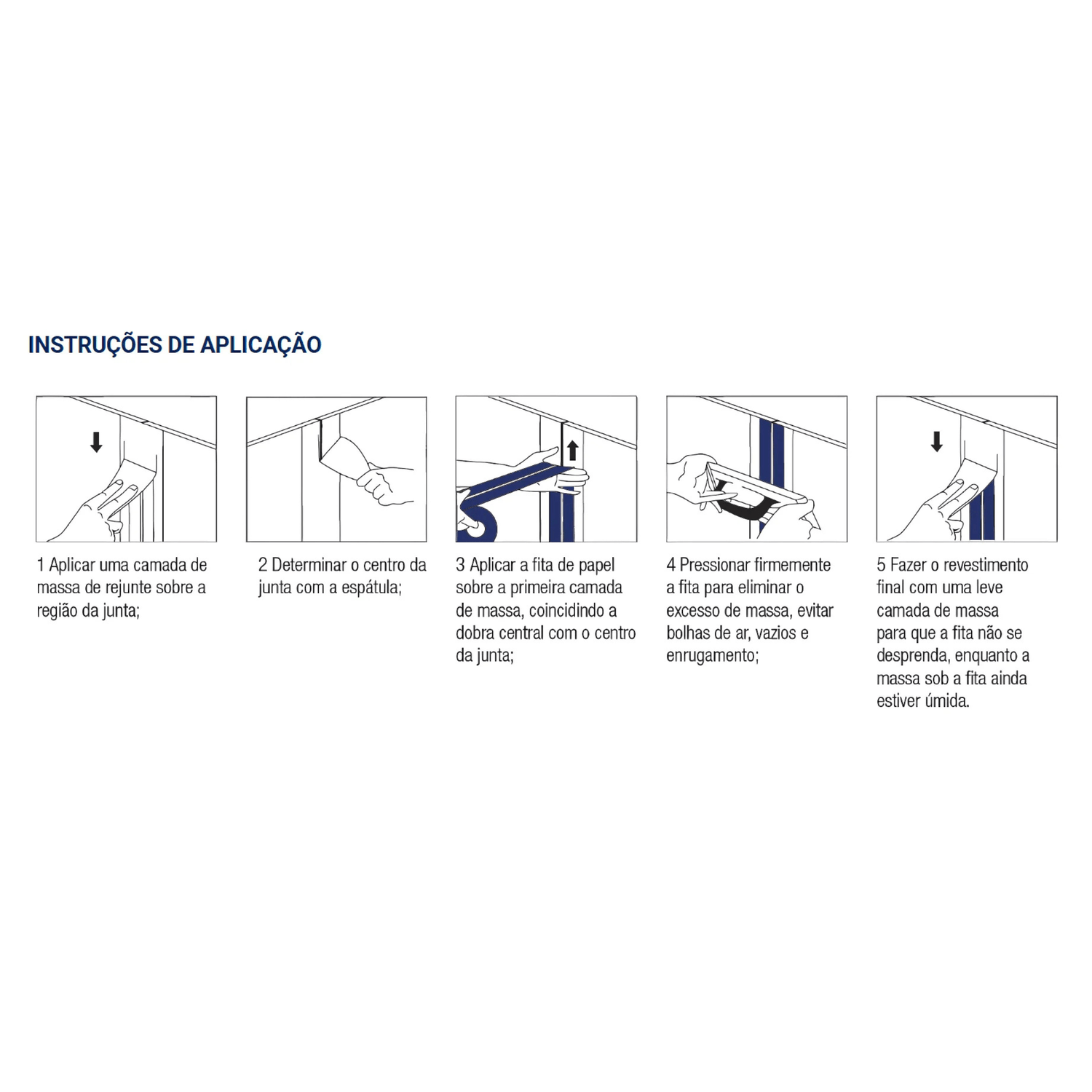 INSTRUÇÕES DE APLICAÇÃO

1 Aplicar uma camada de massa de rejunte sobre a região da junta;

2 Determinar o centro da junta com a espátula;

3 Aplicar a fita de papel sobre a primeira camada de massa, coincidindo a dobra central com o centro da junta;

4 Pressionar firmemente a fita para eliminar o excesso de massa, evitar bolhas de ar, vazios e enrugamento;

5 Fazer o revestimento final com uma leve camada de massa para que a fita não se desprenda, enquanto a massa sob a fita ainda estiver úmida.